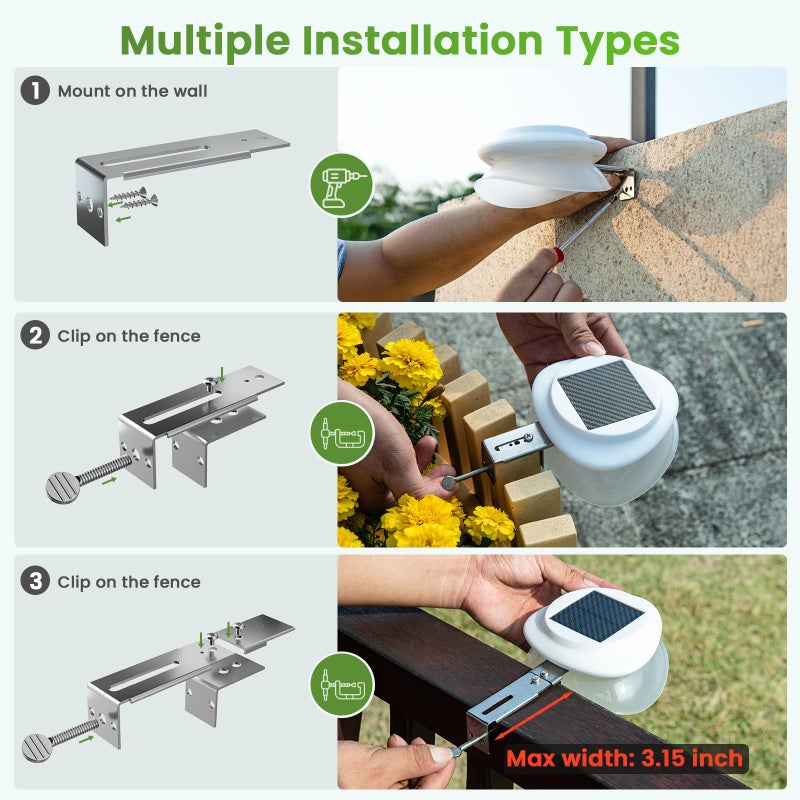 Multiple Installation Types

1 Mount on the wall

2 Clip on the fence

3 Clip on the fence

Max width: 3.15 inch